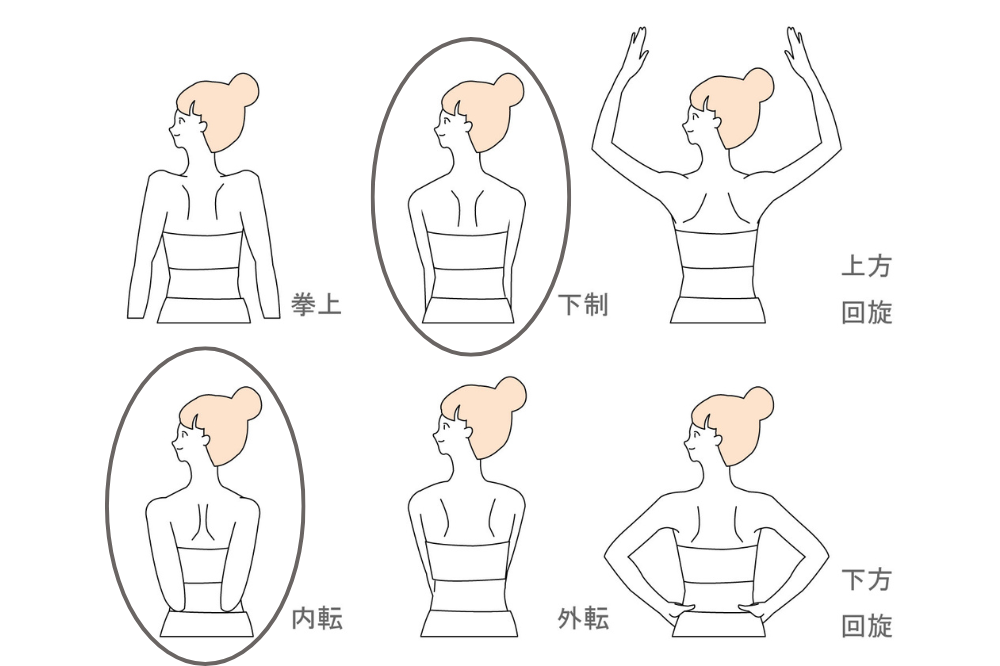 挙上

下制

上方
回旋

内転

外転

下方
回旋